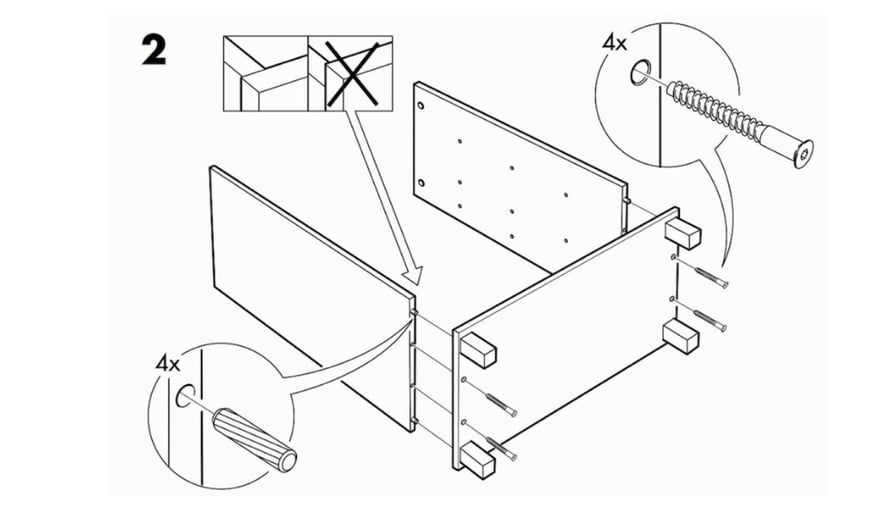 2

4x

4x